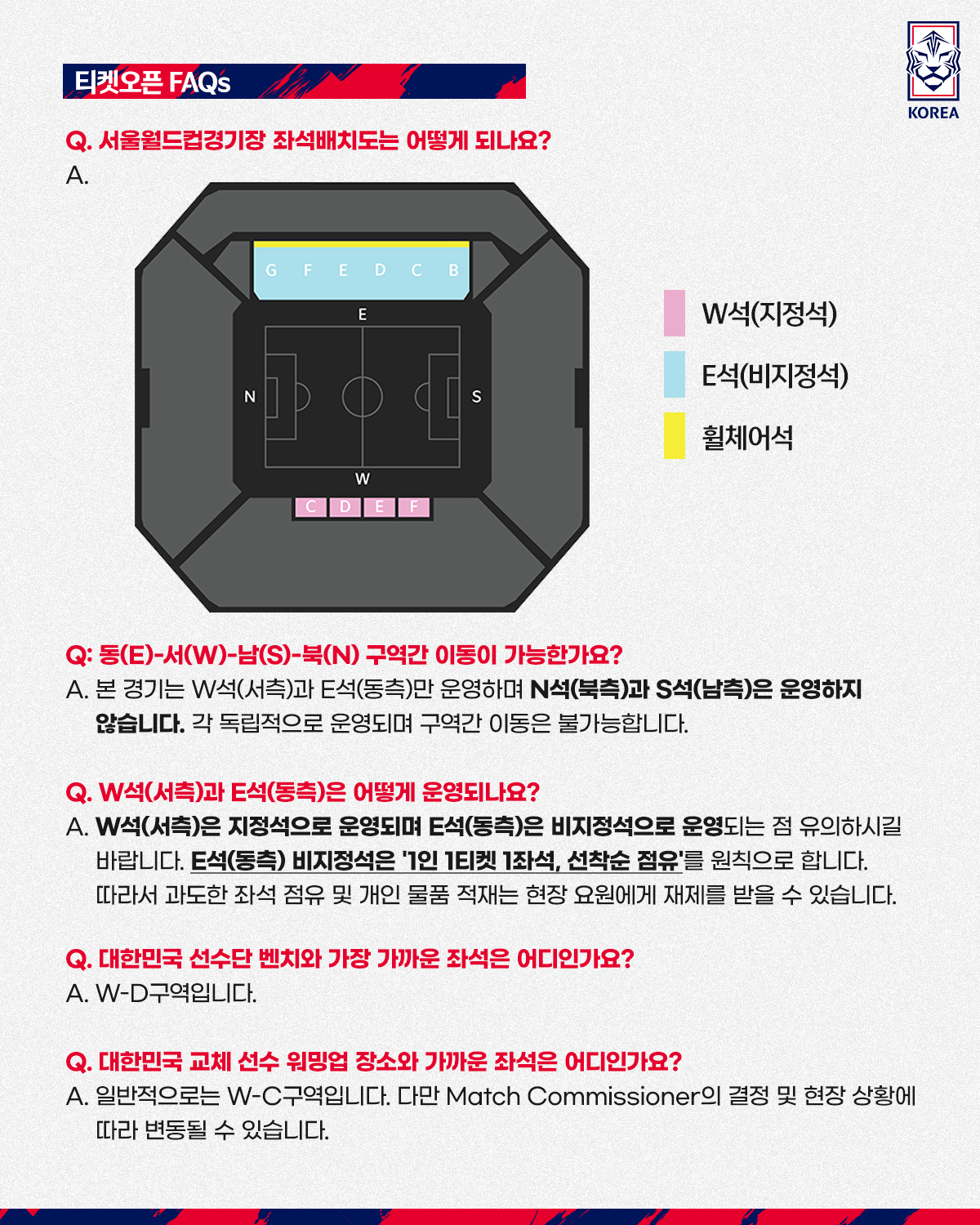 티켓오픈 FAQs

KOREA

Q. 서울월드컵경기장 좌석배치도는 어떻게 되나요?
A.

G F E D C B
E
N
S
W
C D E F

W석(지정석)
E석(비지정석)
휠체어석

Q: 동(E)-서(W)-남(S)-북(N) 구역간 이동이 가능한가요?
A. 본 경기는 W석(서측)과 E석(동측)만 운영하며 N석(북측)과 S석(남측)은 운영하지 않습니다. 각 독립적으로 운영되며 구역간 이동은 불가능합니다.

Q. W석(서측)과 E석(동측)은 어떻게 운영되나요?
A. W석(서측)은 지정석으로 운영되며 E석(동측)은 비지정석으로 운영되는 점 유의하시길 바랍니다. E석(동측) 비지정석은 '1인 1티켓 1좌석, 선착순 점유'를 원칙으로 합니다. 따라서 과도한 좌석 점유 및 개인 물품 적재는 현장 요원에게 재제를 받을 수 있습니다.

Q. 대한민국 선수단 벤치와 가장 가까운 좌석은 어디인가요?
A. W-D구역입니다.

Q. 대한민국 교체 선수 워밍업 장소와 가까운 좌석은 어디인가요?
A. 일반적으로는 W-C구역입니다. 다만 Match Commissioner의 결정 및 현장 상황에 따라 변동될 수 있습니다.